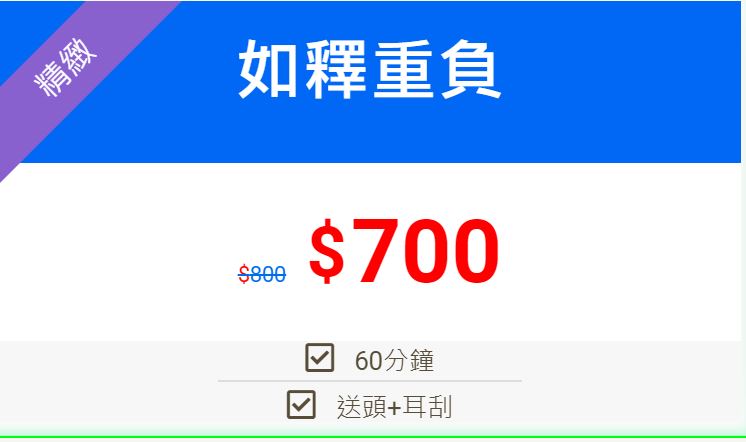 精緻

如釋重負

$800 $700

60分鐘

送頭+耳刮